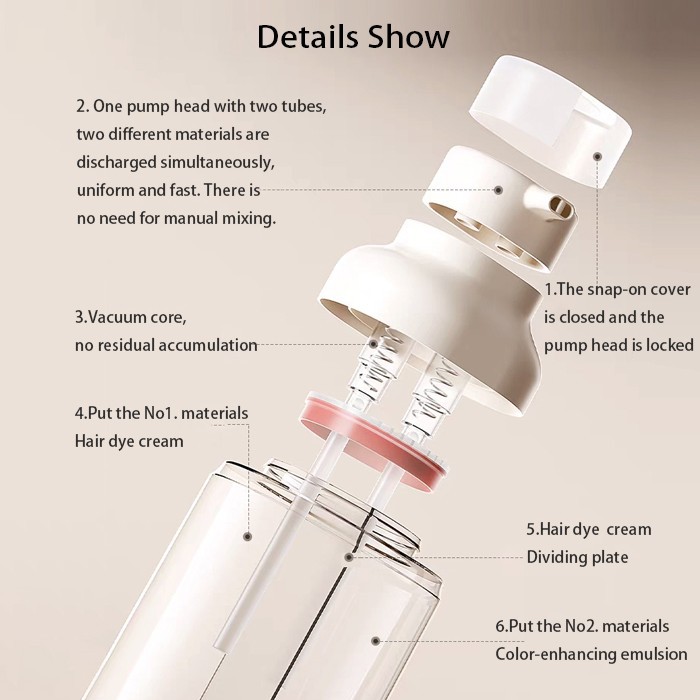 Details Show

2. One pump head with two tubes, two different materials are discharged simultaneously, uniform and fast. There is no need for manual mixing.

1.The snap-on cover is closed and the pump head is locked

3.Vacuum core, no residual accumulation

4.Put the No1. materials Hair dye cream

5.Hair dye cream Dividing plate

6.Put the No2. materials Color-enhancing emulsion